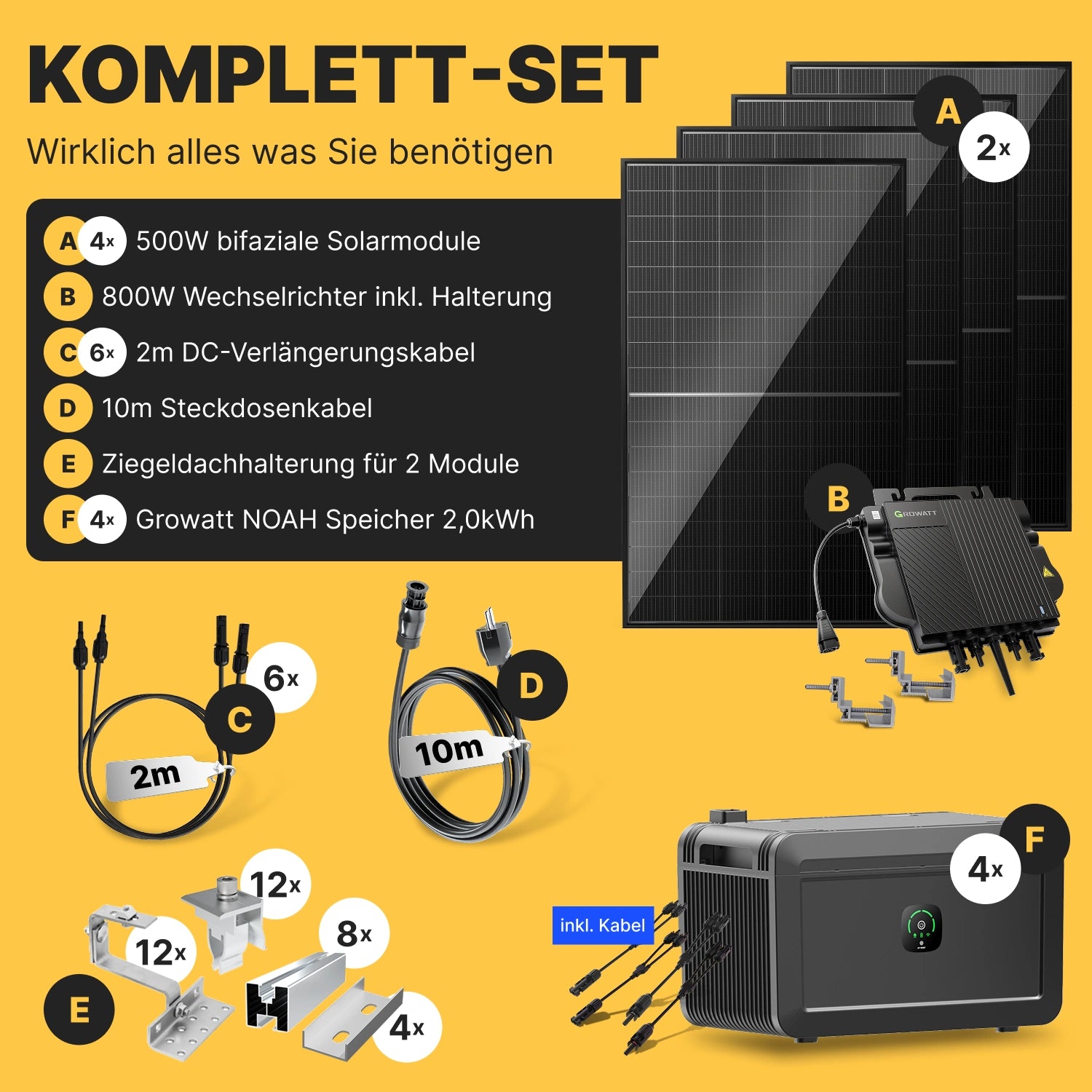 KOMPLETT-SET

Wirklich alles was Sie benötigen

A 4x 500W bifaziale Solarmodule
B 800W Wechselrichter inkl. Halterung
C 6x 2m DC-Verlängerungskabel
D 10m Steckdosenkabel
E Ziegeldachhalterung für 2 Module
F 4x Growatt NOAH Speicher 2,0kWh

A 2x

B

GROWATT

6x C 2m

D 10m

12x 12x 8x 4x E

inkl. Kabel

F 4x